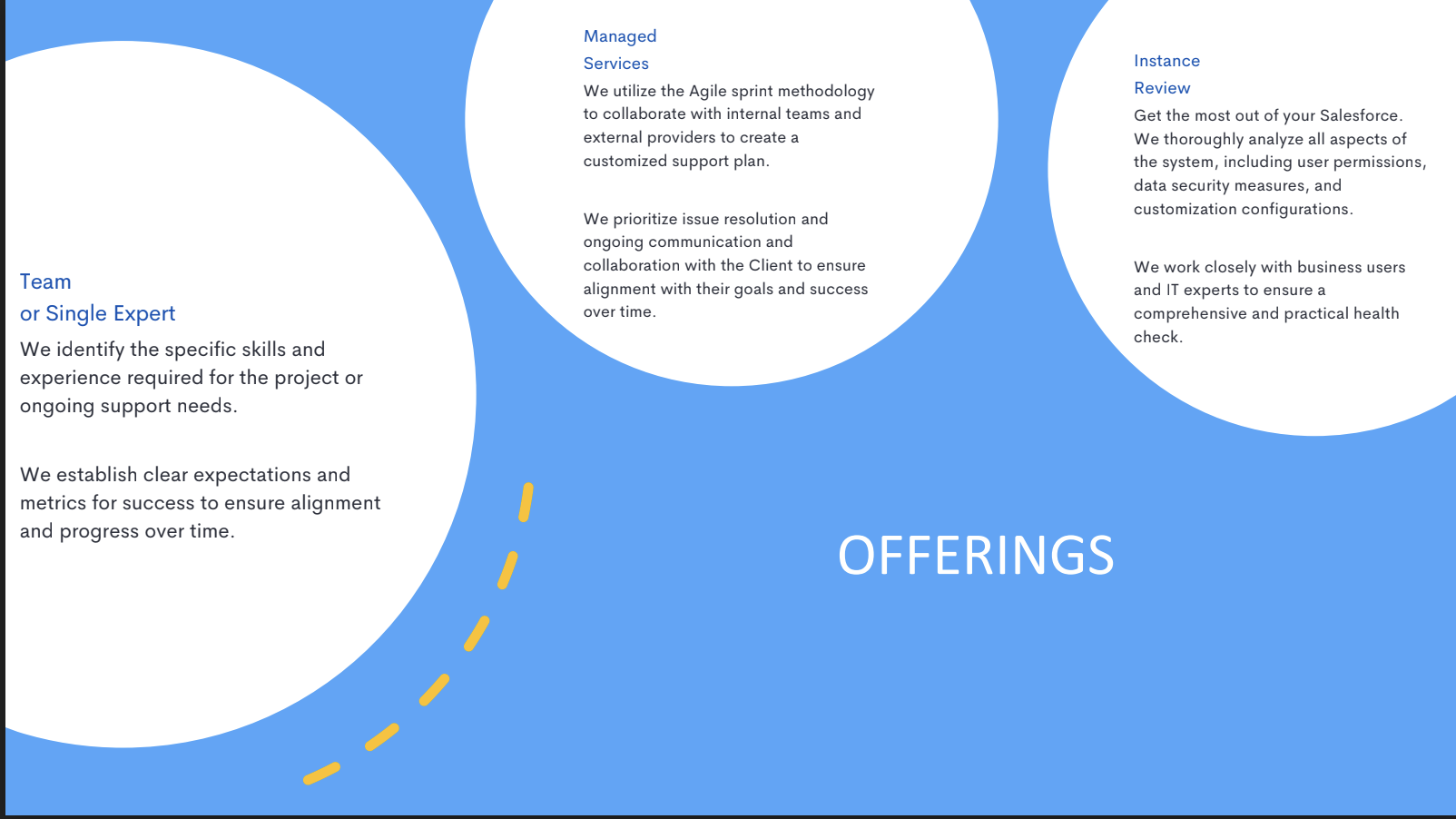 Team
or Single Expert

We identify the specific skills and experience required for the project or ongoing support needs.

We establish clear expectations and metrics for success to ensure alignment and progress over time.

Managed
Services

We utilize the Agile sprint methodology to collaborate with internal teams and external providers to create a customized support plan.

We prioritize issue resolution and ongoing communication and collaboration with the Client to ensure alignment with their goals and success over time.

Instance
Review

Get the most out of your Salesforce. We thoroughly analyze all aspects of the system, including user permissions, data security measures, and customization configurations.

We work closely with business users and IT experts to ensure a comprehensive and practical health check.

OFFERINGS