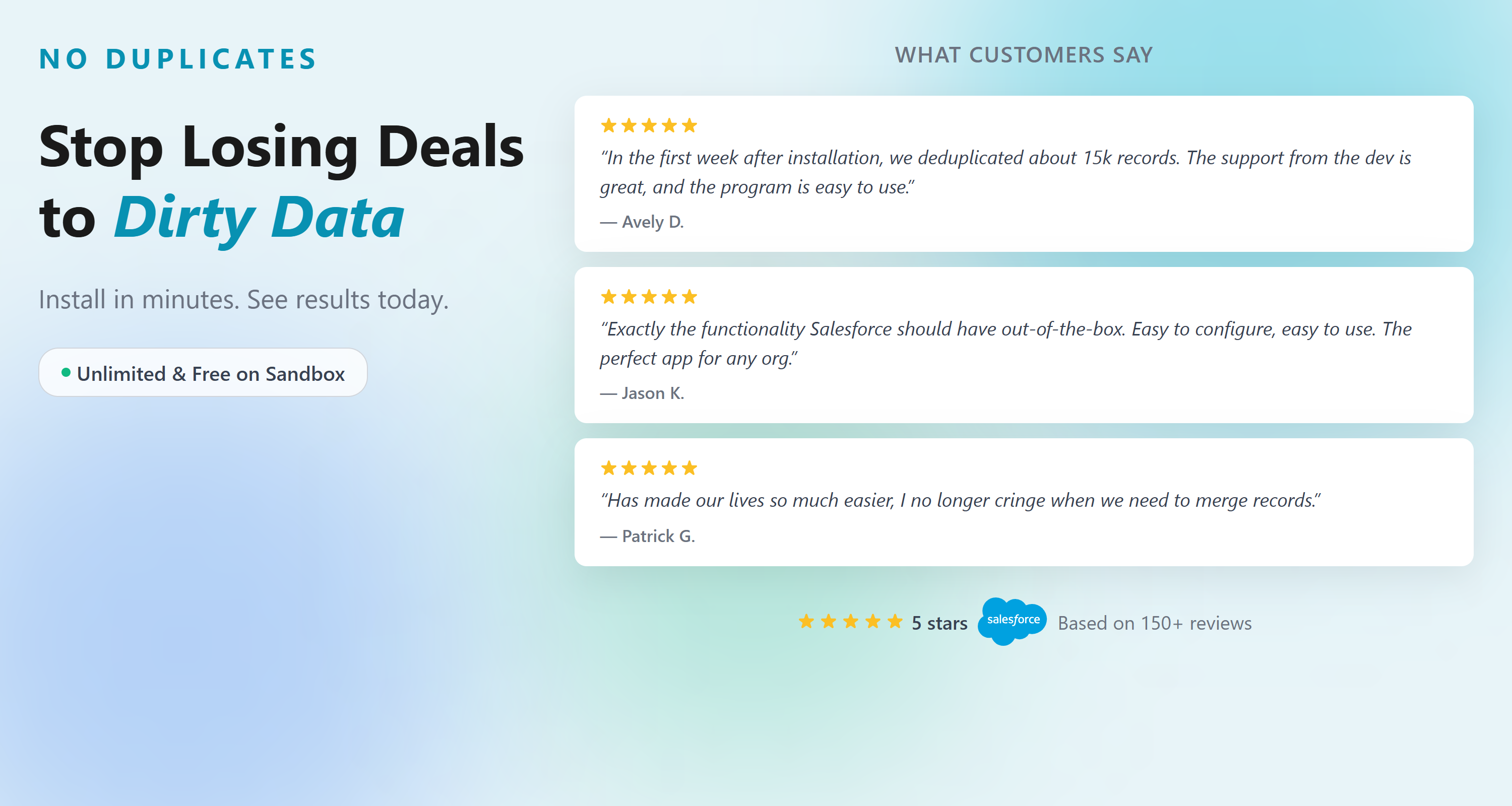 NO DUPLICATES

Stop Losing Deals to Dirty Data

Install in minutes. See results today.

• Unlimited & Free on Sandbox

WHAT CUSTOMERS SAY

★★★★★

"In the first week after installation, we deduplicated about 15k records. The support from the dev is great, and the program is easy to use."

— Avely D.

★★★★★

"Exactly the functionality Salesforce should have out-of-the-box. Easy to configure, easy to use. The perfect app for any org."

— Jason K.

★★★★★

"Has made our lives so much easier, I no longer cringe when we need to merge records."

— Patrick G.

★★★★★ 5 stars salesforce Based on 150+ reviews